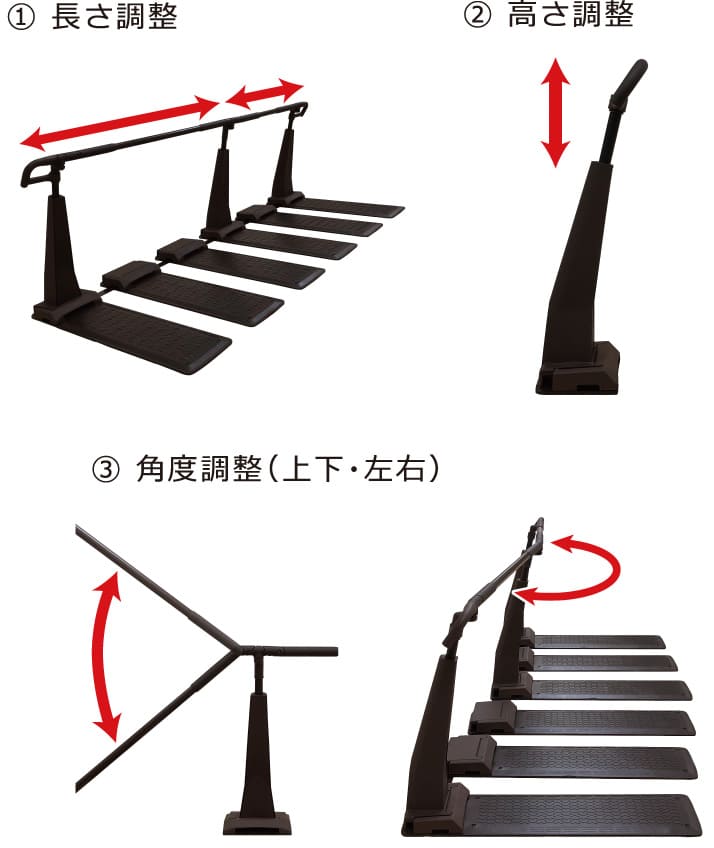 ① 長さ調整

② 高さ調整

③ 角度調整(上下・左右)